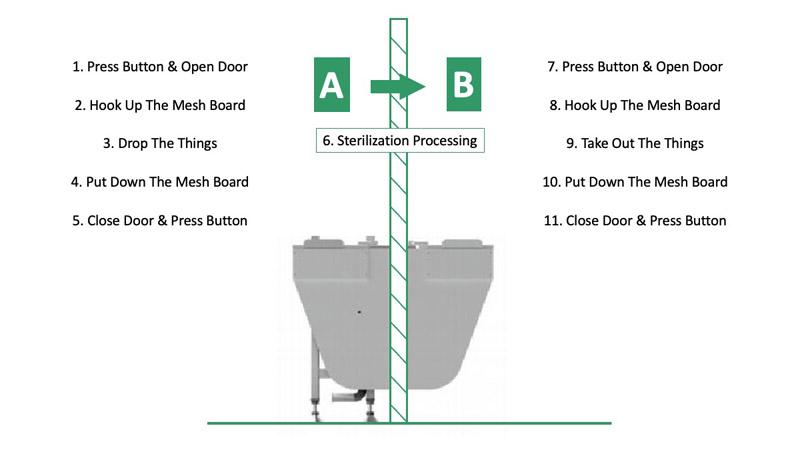 1. Press Button & Open Door

2. Hook Up The Mesh Board

3. Drop The Things

4. Put Down The Mesh Board

5. Close Door & Press Button

A

B

6. Sterilization Processing

7. Press Button & Open Door

8. Hook Up The Mesh Board

9. Take Out The Things

10. Put Down The Mesh Board

11. Close Door & Press Button